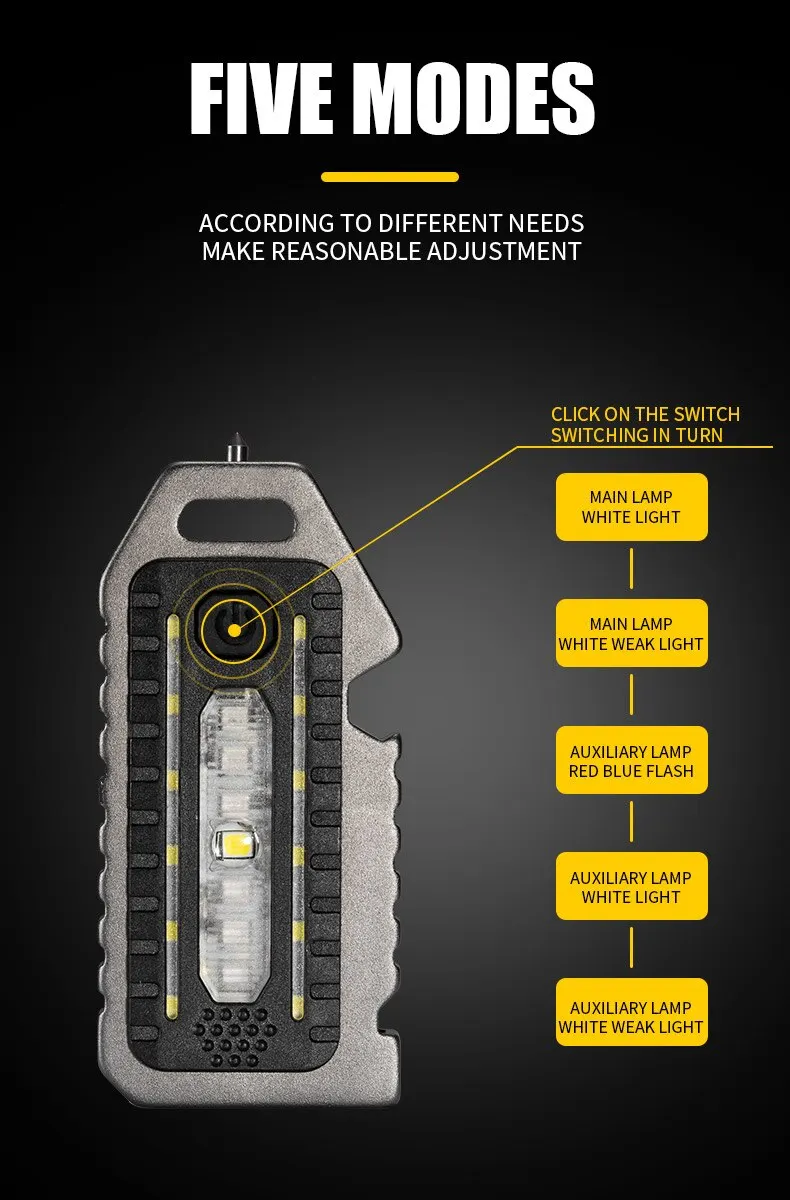 FIVE MODES

ACCORDING TO DIFFERENT NEEDS
MAKE REASONABLE ADJUSTMENT

CLICK ON THE SWITCH
SWITCHING IN TURN

MAIN LAMP
WHITE LIGHT

MAIN LAMP
WHITE WEAK LIGHT

AUXILIARY LAMP
RED BLUE FLASH

AUXILIARY LAMP
WHITE LIGHT

AUXILIARY LAMP
WHITE WEAK LIGHT